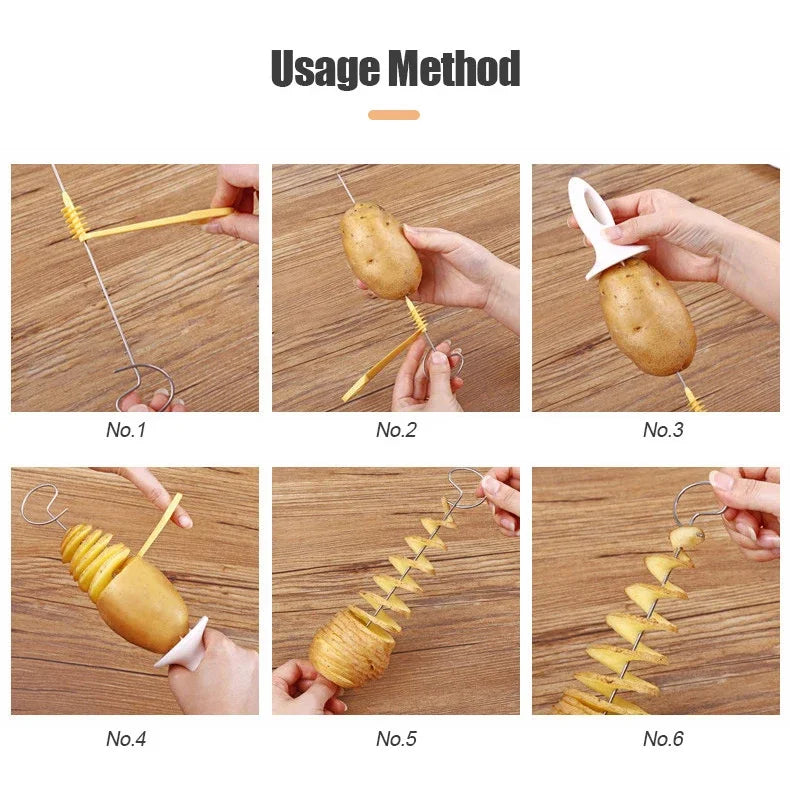 Usage Method

No.1

No.2

No.3

No.4

No.5

No.6